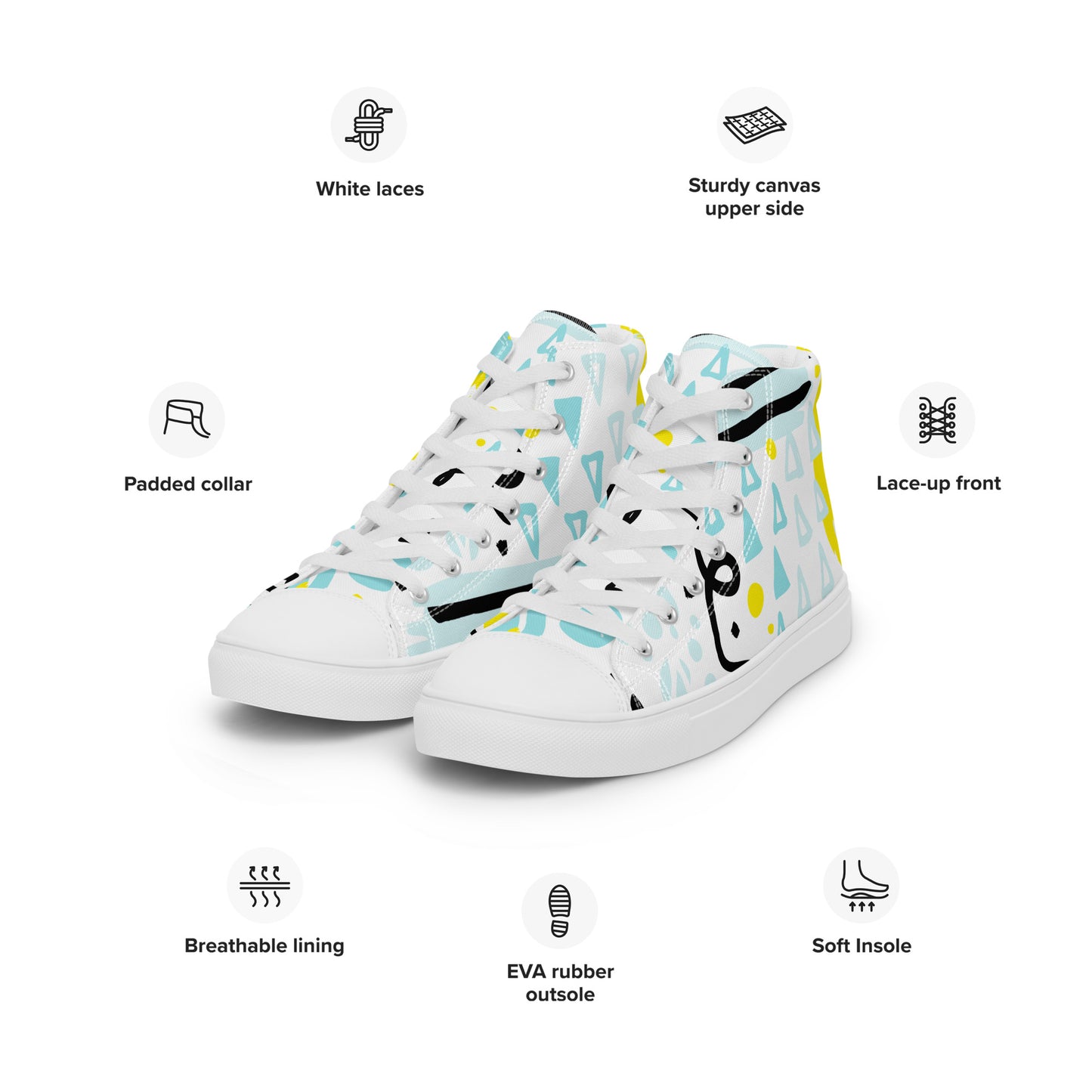 White laces

Sturdy canvas upper side

Padded collar

Lace-up front

Breathable lining

EVA rubber outsole

Soft Insole