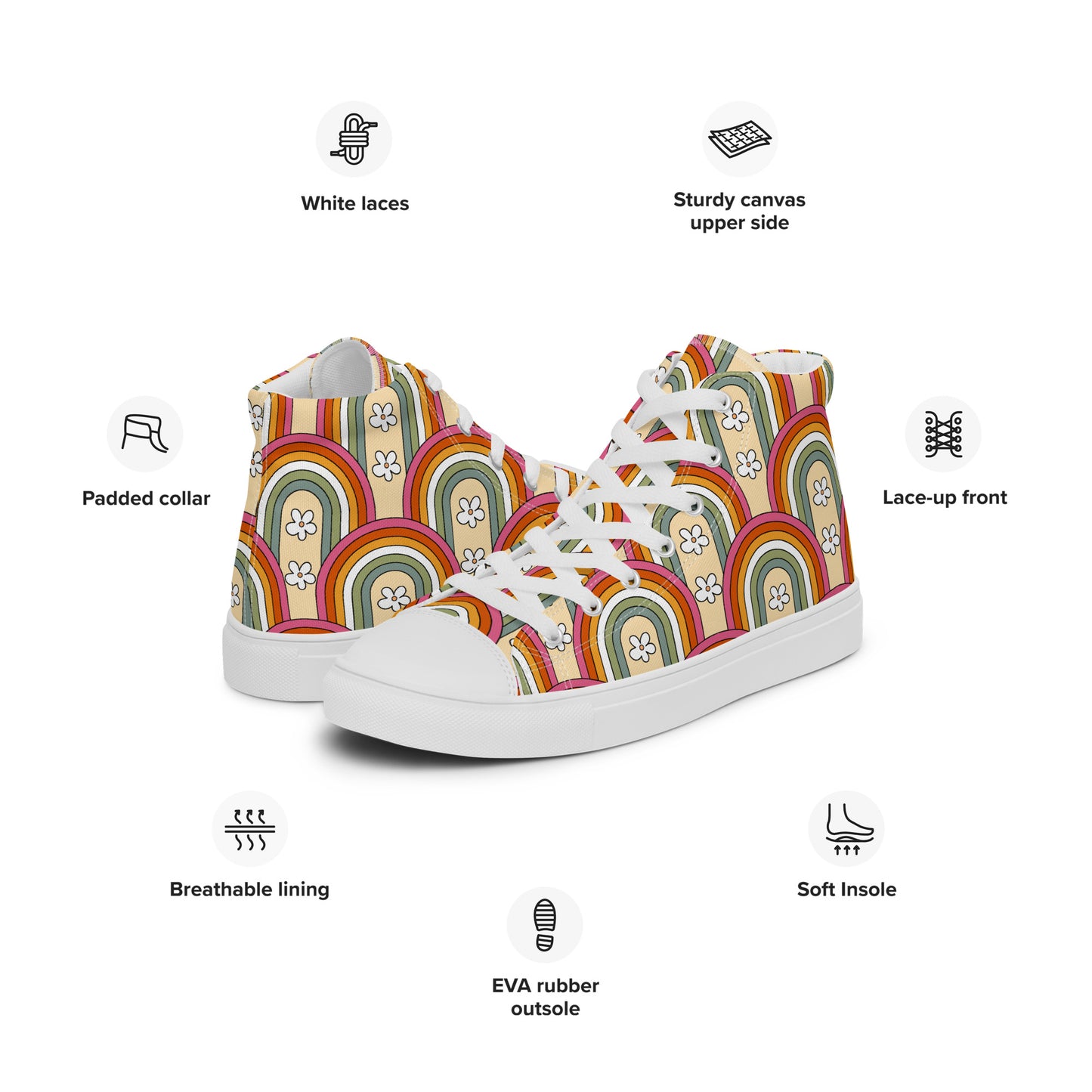 White laces

Sturdy canvas upper side

Padded collar

Lace-up front

Breathable lining

Soft Insole

EVA rubber outsole