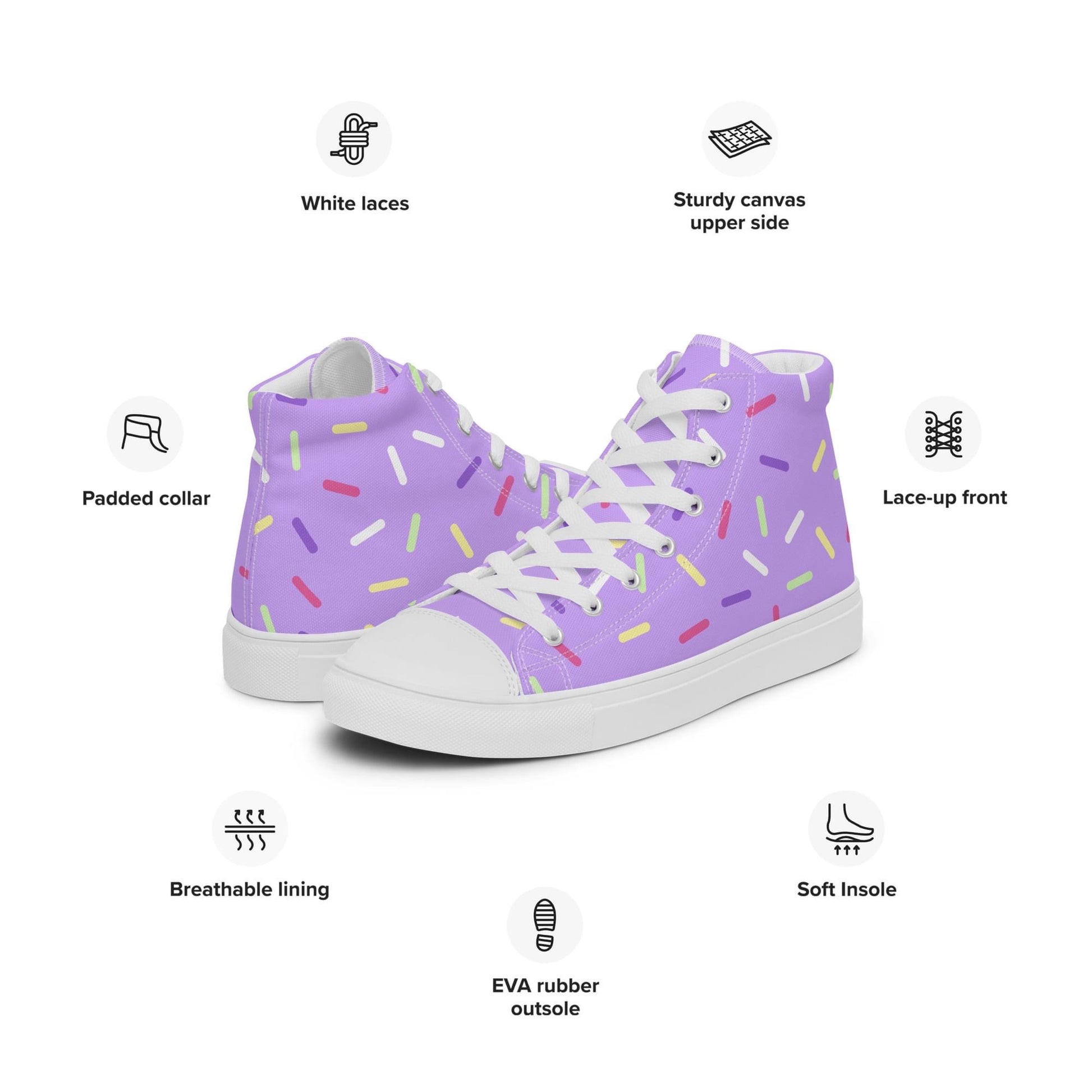 White laces

Sturdy canvas upper side

Padded collar

Lace-up front

Breathable lining

Soft Insole

EVA rubber outsole